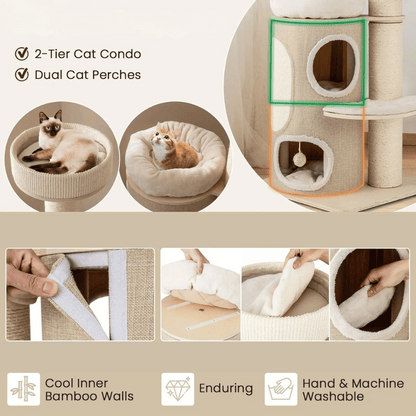 2-Tier Cat Condo
Dual Cat Perches

Cool Inner Bamboo Walls
Enduring
Hand & Machine Washable