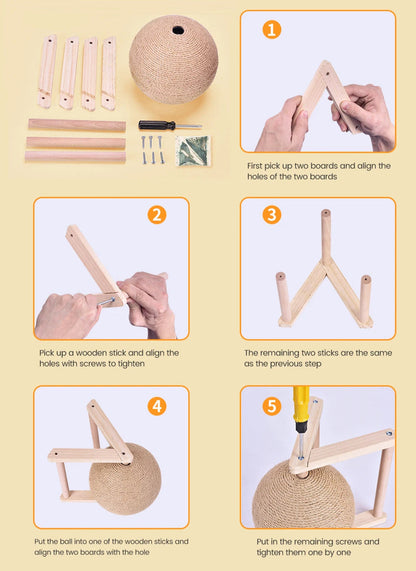 1

First pick up two boards and align the holes of the two boards

2

Pick up a wooden stick and align the holes with screws to tighten

3

The remaining two sticks are the same as the previous step

4

Put the ball into one of the wooden sticks and align the two boards with the hole

5

Put in the remaining screws and tighten them one by one