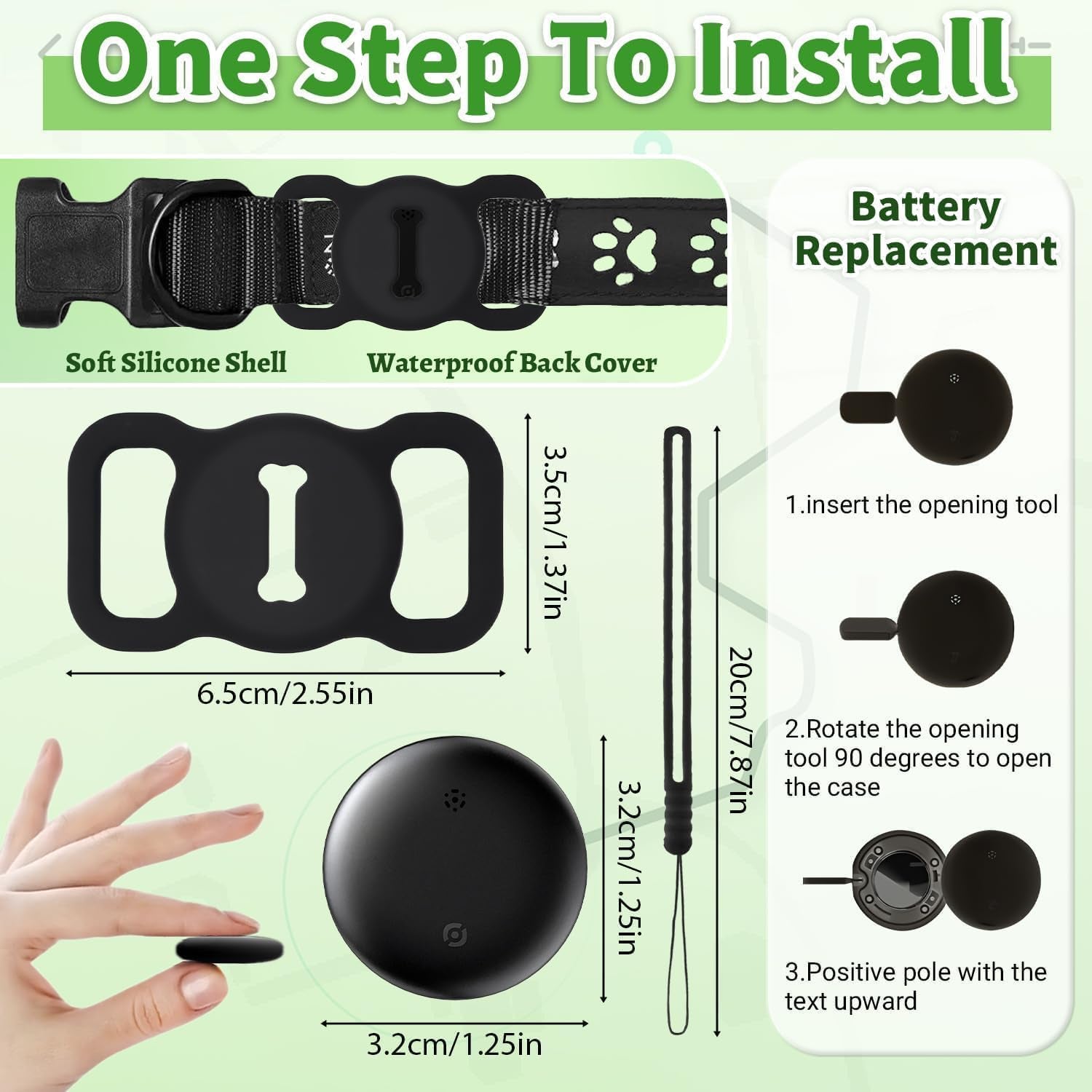 One Step To Install

Soft Silicone Shell

Waterproof Back Cover

3.5cm/1.37in

6.5cm/2.55in

20cm/7.87in

3.2cm/1.25in

3.2cm/1.25in

Battery Replacement

1.insert the opening tool

2.Rotate the opening tool 90 degrees to open the case

3.Positive pole with the text upward