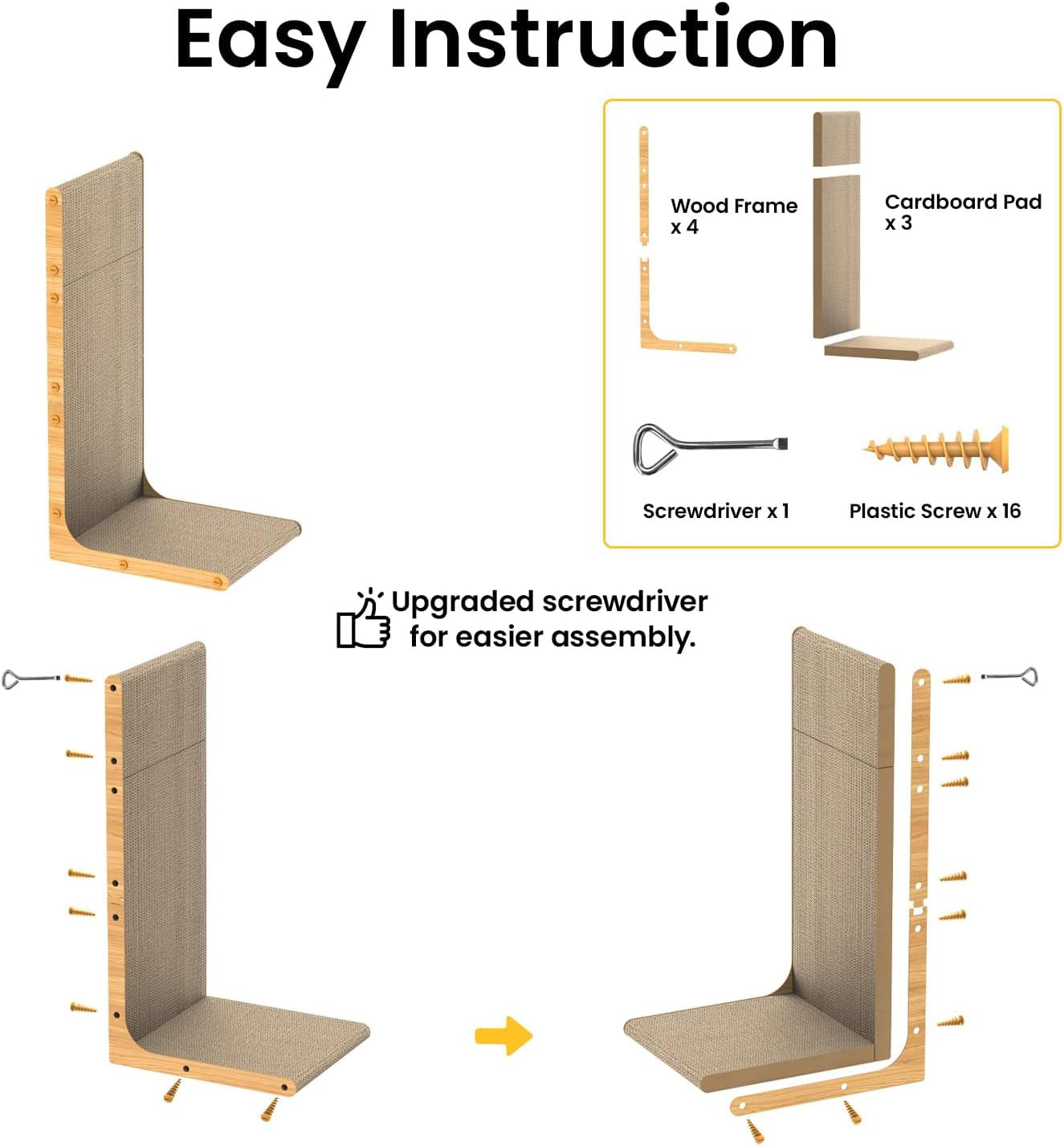 Easy Instruction

Wood Frame
x 4

Cardboard Pad
x 3

Screwdriver x 1

Plastic Screw x 16

Upgraded screwdriver for easier assembly.