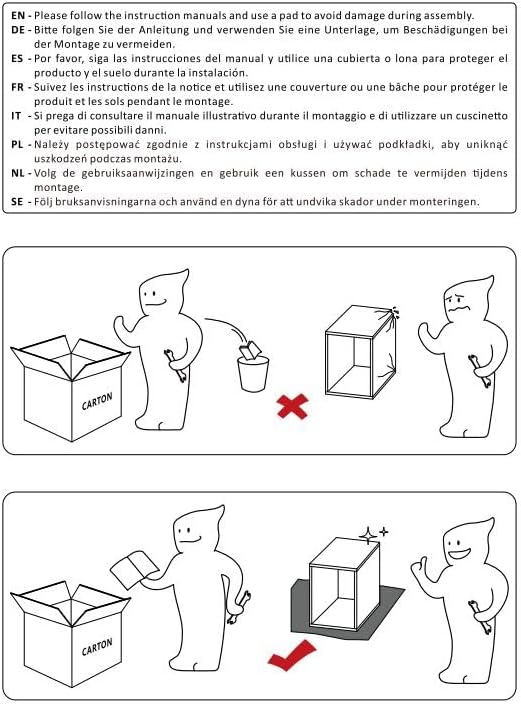 EN - Please follow the instruction manuals and use a pad to avoid damage during assembly.
DE - Bitte folgen Sie der Anleitung und verwenden Sie eine Unterlage, um Beschädigungen bei der Montage zu vermeiden.
ES - Por favor, siga las instrucciones del manual y utilice una cubierta o lona para proteger el producto y el suelo durante la instalación.
FR - Suivez les instructions de la notice et utilisez une couverture ou une bâche pour protéger le produit et les sols pendant le montage.
IT - Si prega di consultare il manuale illustrativo durante il montaggio e di utilizzare un cuscinetto per evitare possibili danni.
PL - Należy postępować zgodnie z instrukcjami obsługi i używać podkładki, aby uniknąć uszkodzeń podczas montażu.
NL - Volg de gebruiksaanwijzingen en gebruik een kussen om schade te vermijden tijdens montage.
SE - Följ bruksanvisningarna och använd en dyna för att undvika skador under monteringen.

CARTON

CARTON