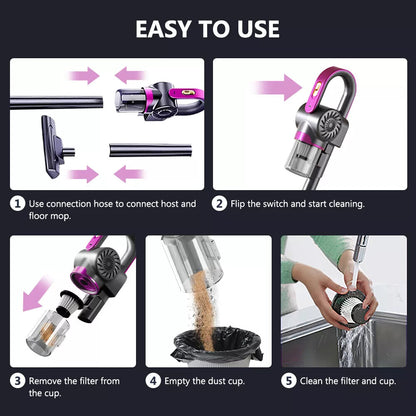 EASY TO USE

1 Use connection hose to connect host and floor mop.

2 Flip the switch and start cleaning.

3 Remove the filter from the cup.

4 Empty the dust cup.

5 Clean the filter and cup.