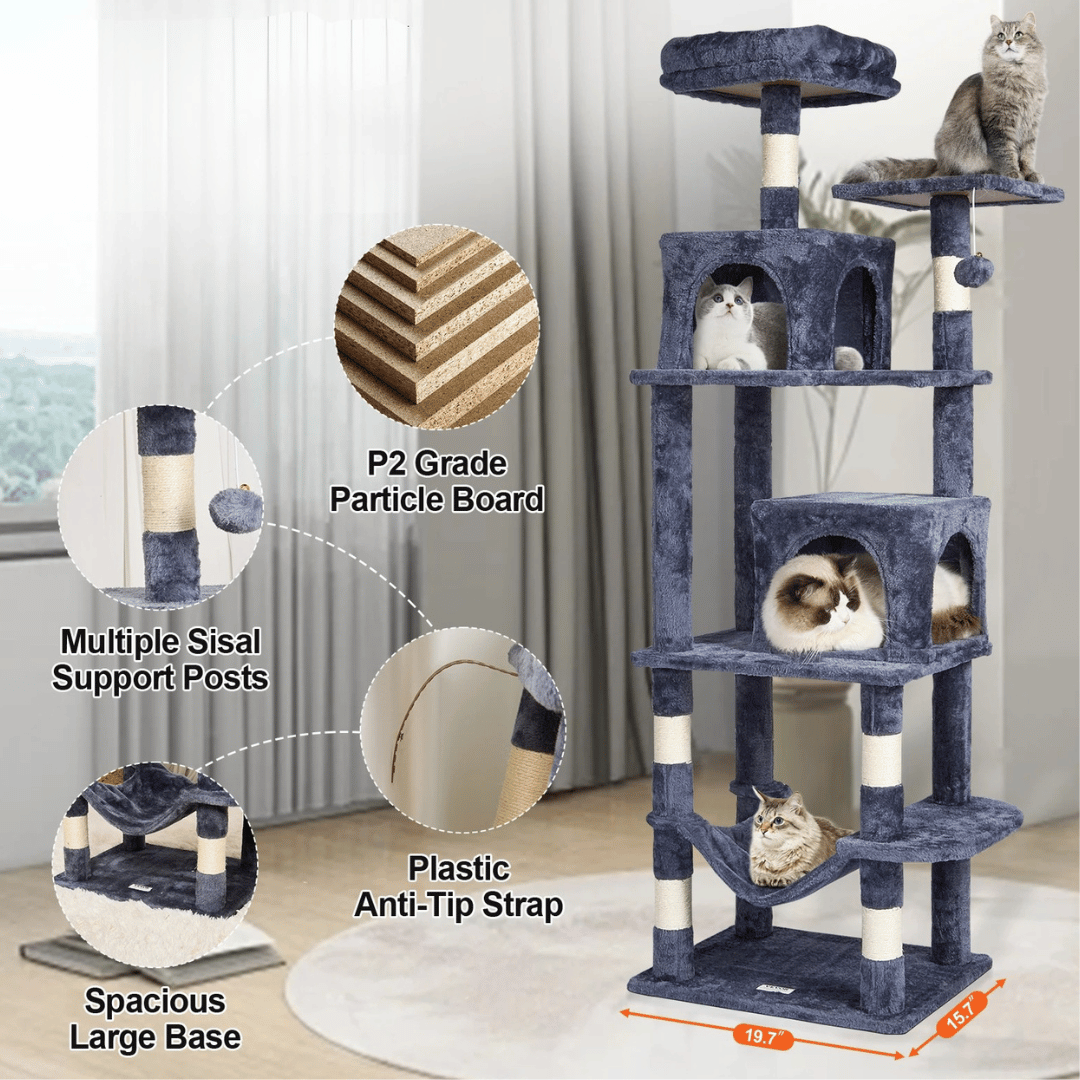 P2 Grade
Particle Board

Multiple Sisal
Support Posts

Plastic
Anti-Tip Strap

Spacious
Large Base

19.7"

15.7"