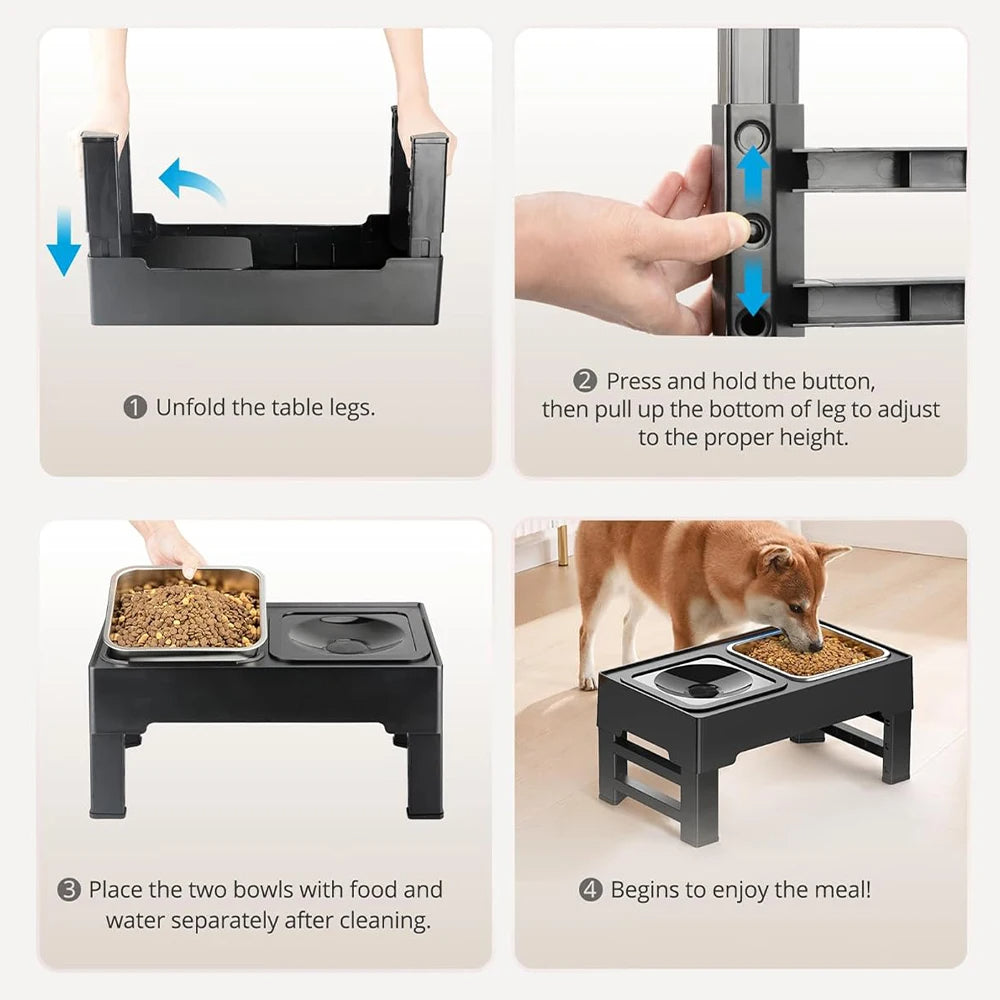 ❶ Unfold the table legs.

❷ Press and hold the button, then pull up the bottom of leg to adjust to the proper height.

❸ Place the two bowls with food and water separately after cleaning.

❹ Begins to enjoy the meal!