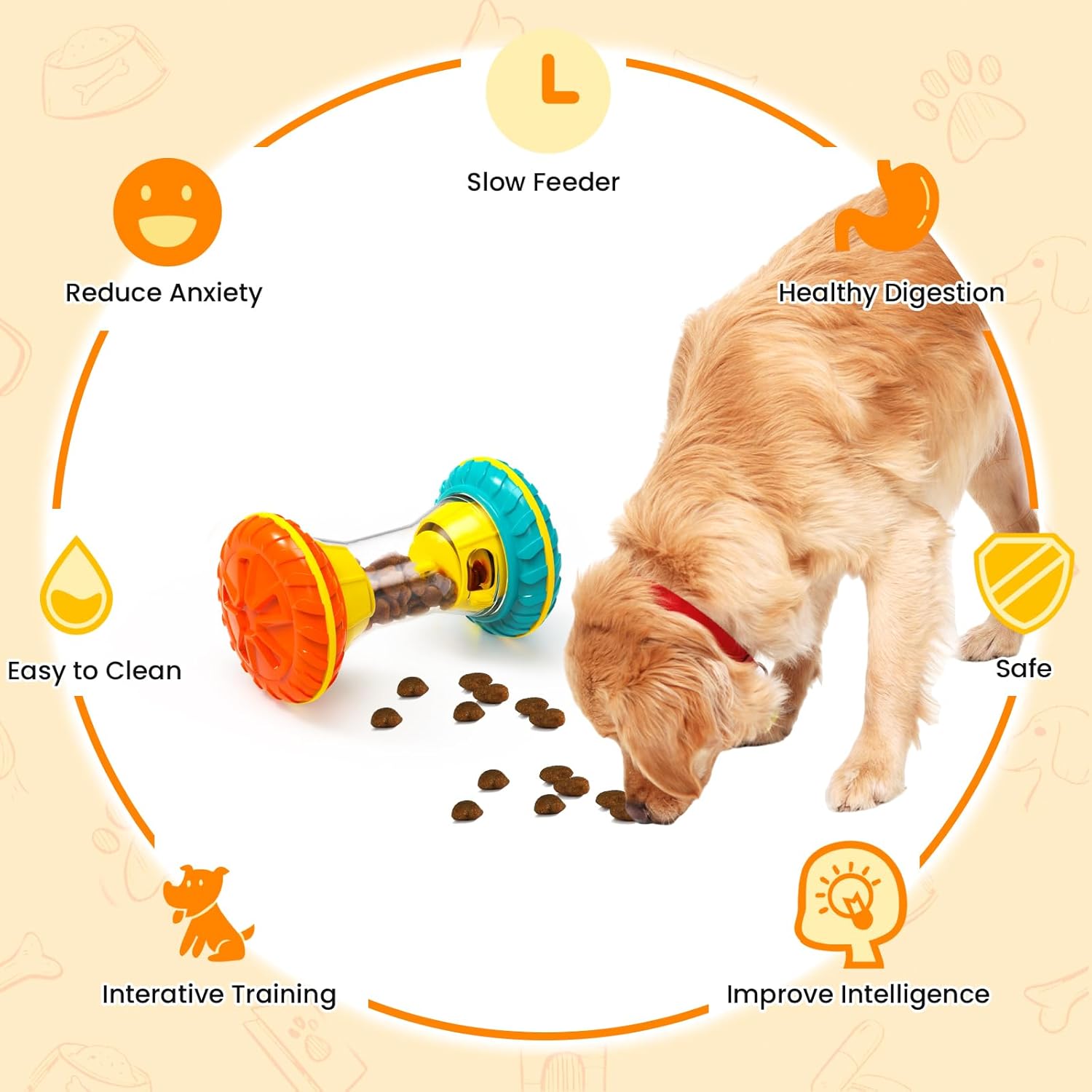 Slow Feeder

Reduce Anxiety

Healthy Digestion

Easy to Clean

Safe

Interative Training

Improve Intelligence