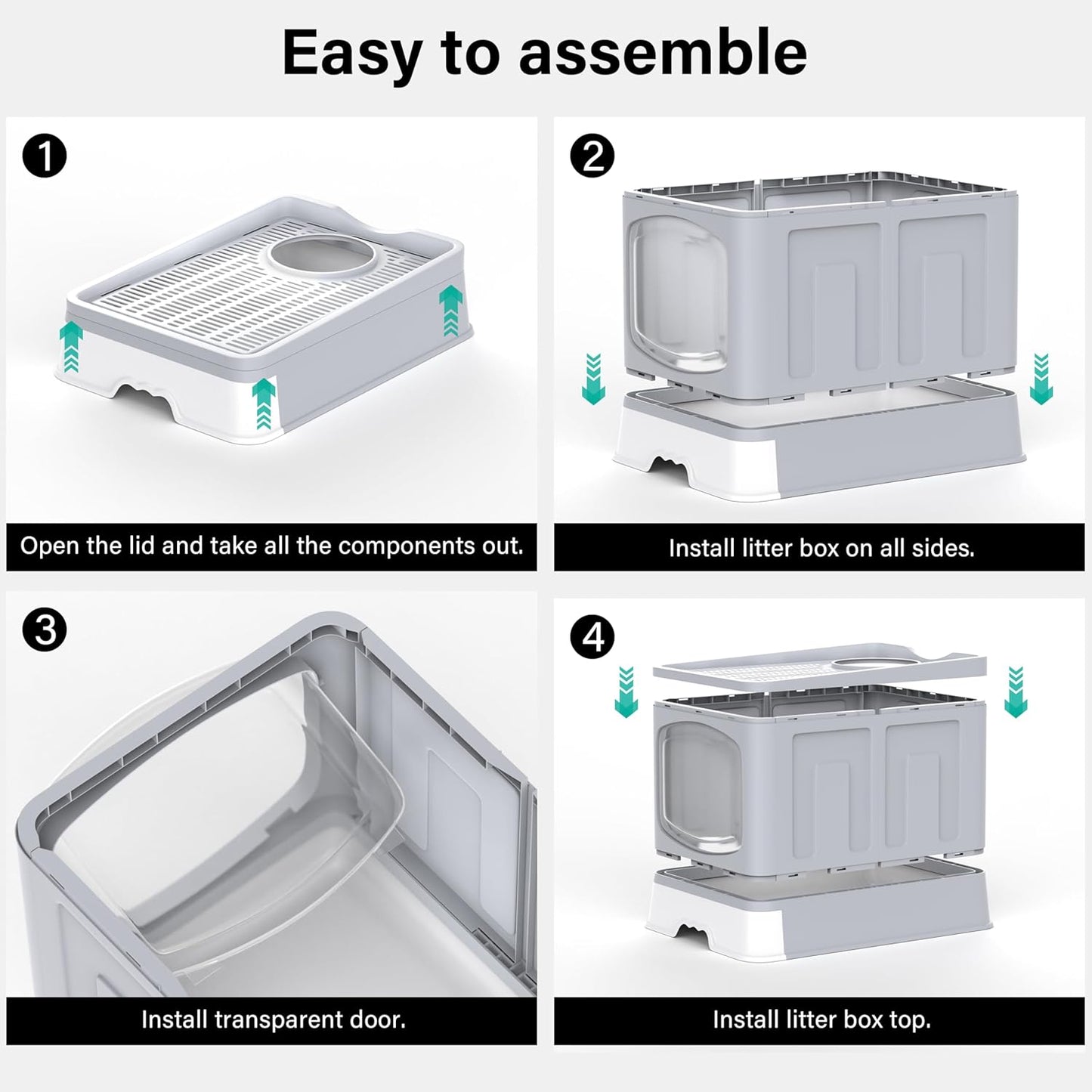 Easy to assemble

1

Open the lid and take all the components out.

2

Install litter box on all sides.

3

Install transparent door.

4

Install litter box top.