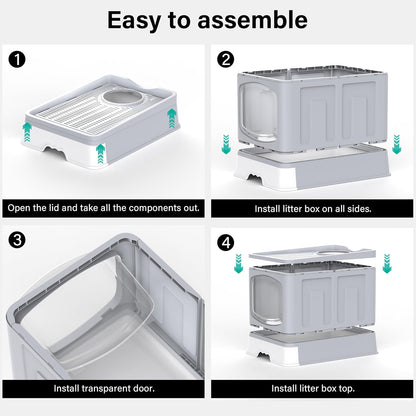 Easy to assemble

1

Open the lid and take all the components out.

2

Install litter box on all sides.

3

Install transparent door.

4

Install litter box top.