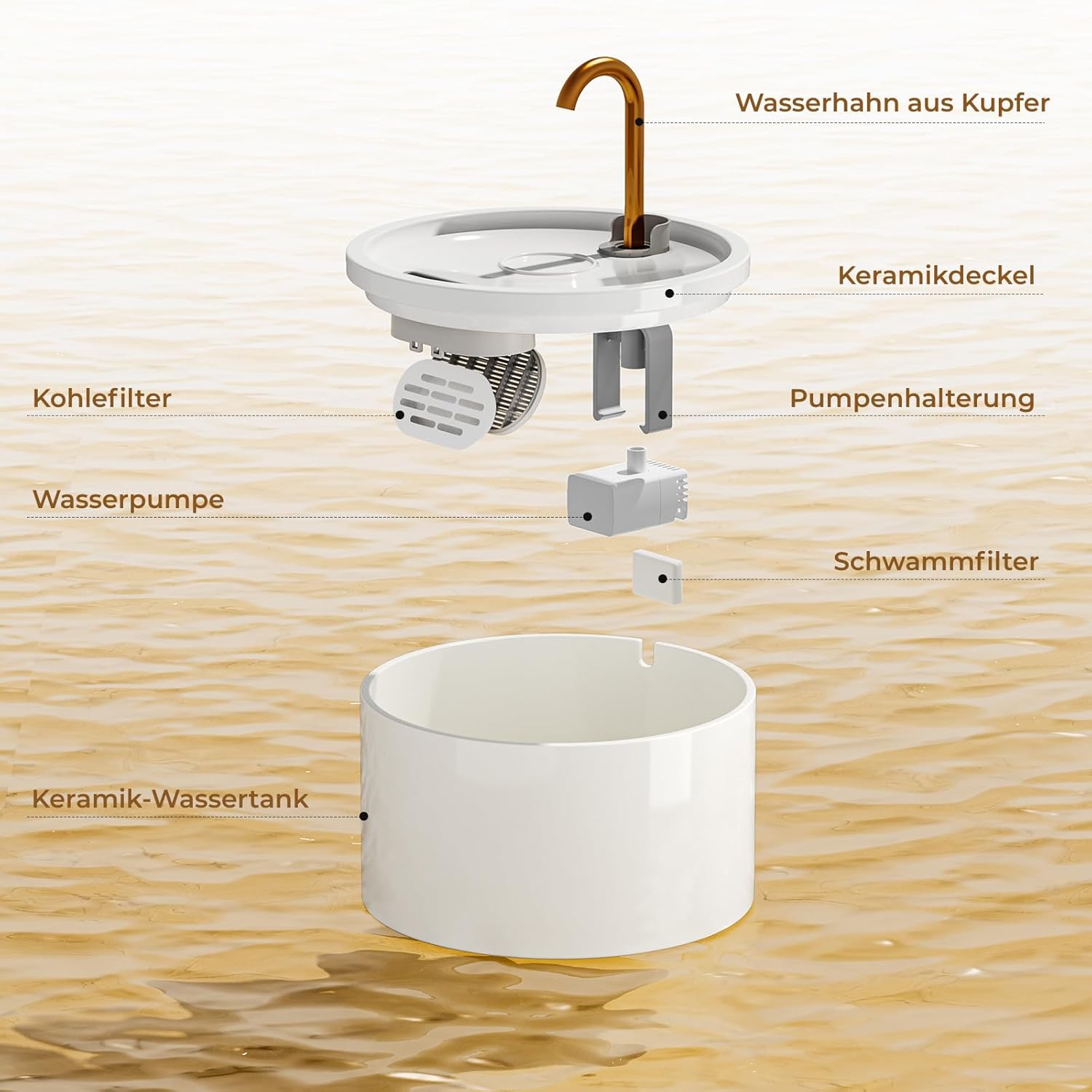 Wasserhahn aus Kupfer

Keramikdeckel

Kohlefilter

Pumpenhalterung

Wasserpumpe

Schwammfilter

Keramik-Wassertank