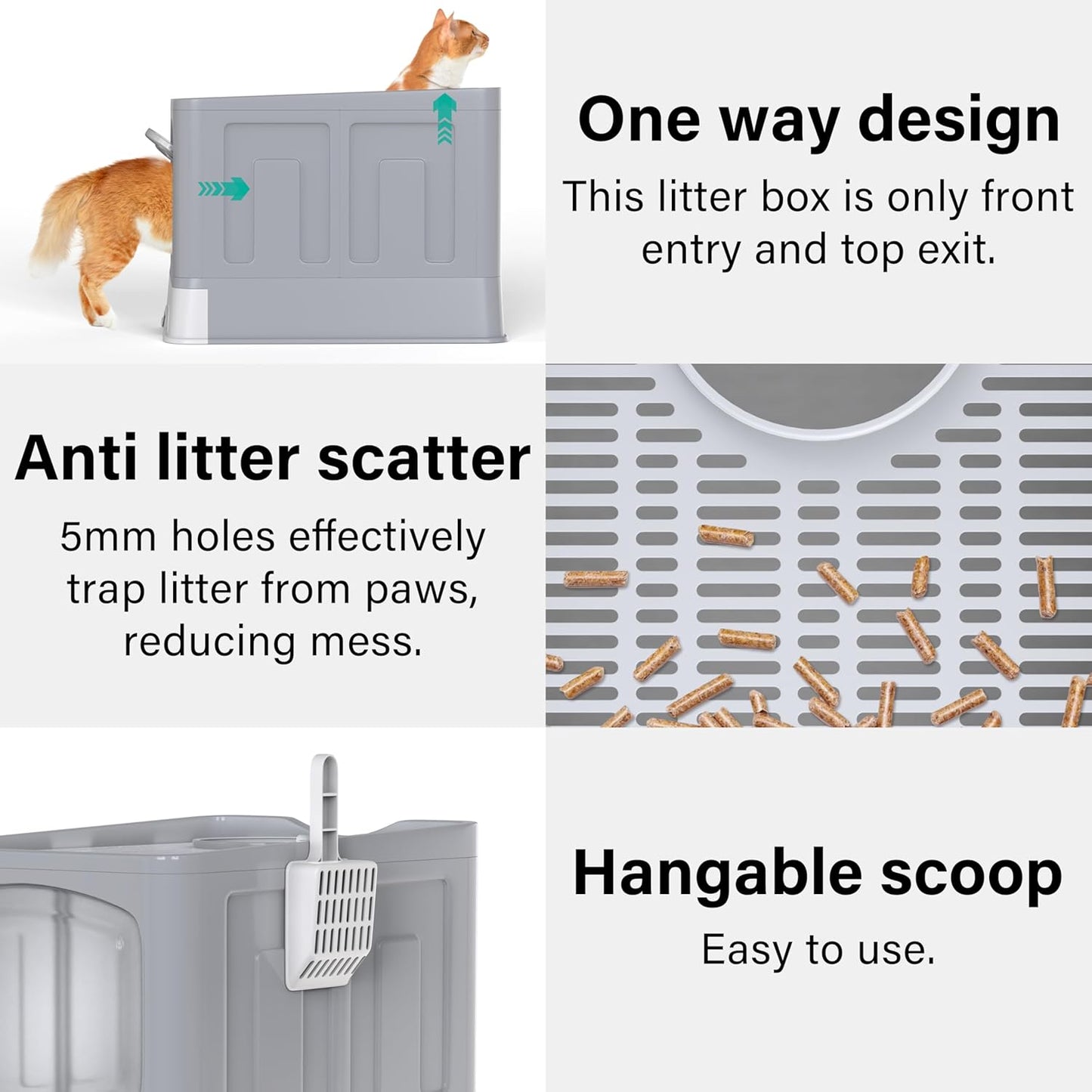 One way design

This litter box is only front entry and top exit.

Anti litter scatter

5mm holes effectively trap litter from paws, reducing mess.

Hangable scoop

Easy to use.