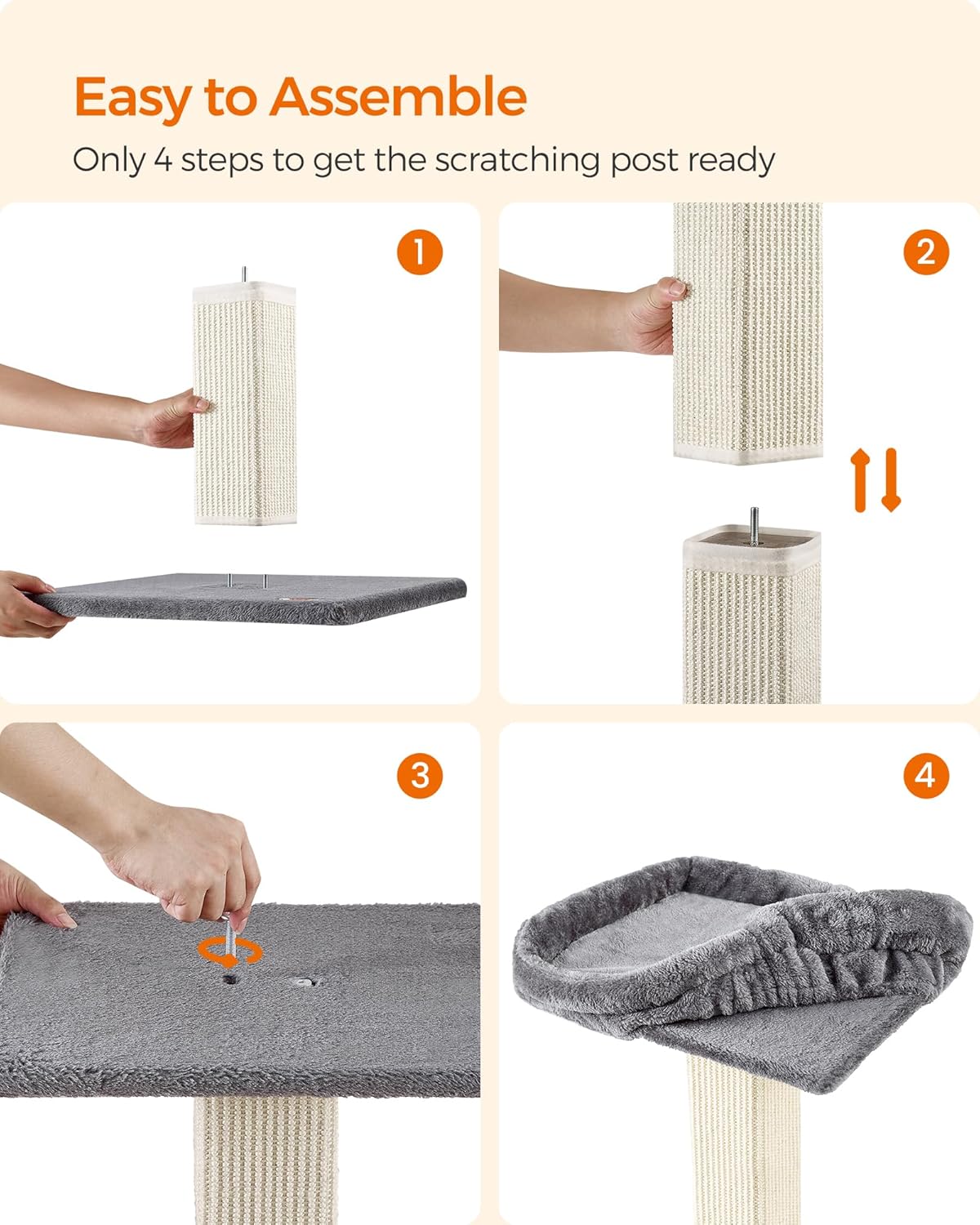 Easy to Assemble

Only 4 steps to get the scratching post ready

1

2

3

4