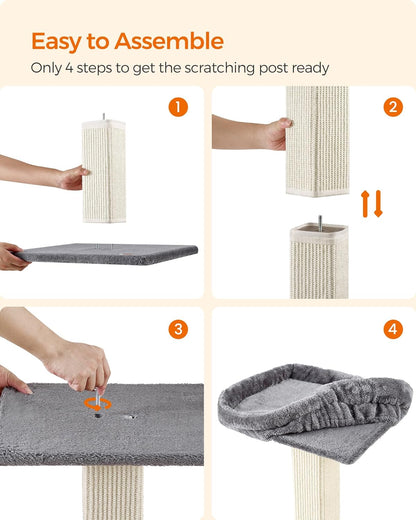 Easy to Assemble

Only 4 steps to get the scratching post ready

1

2

3

4