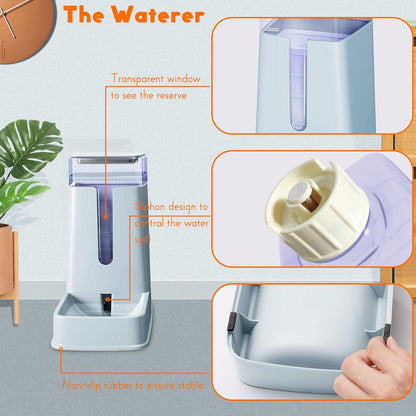 The Waterer

Transparent window to see the reserve

Siphon design to contral the water spill

Non-slip rubber to ensure stable