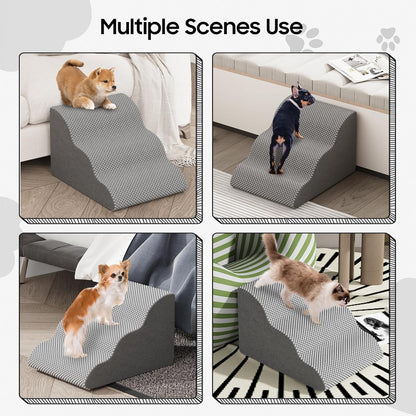 Multiple Scenes Use