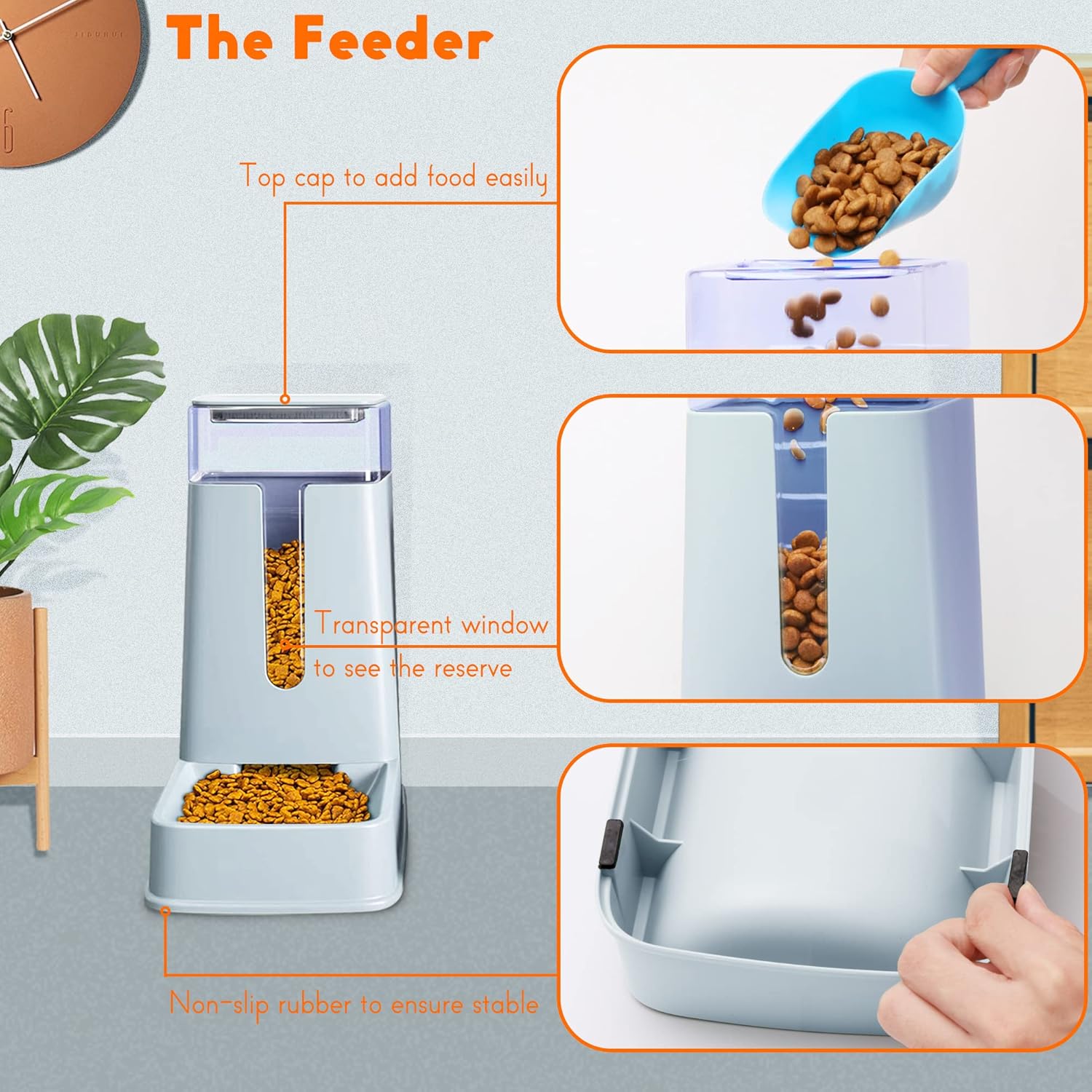 The Feeder

Top cap to add food easily

Transparent window
to see the reserve

Non-slip rubber to ensure stable