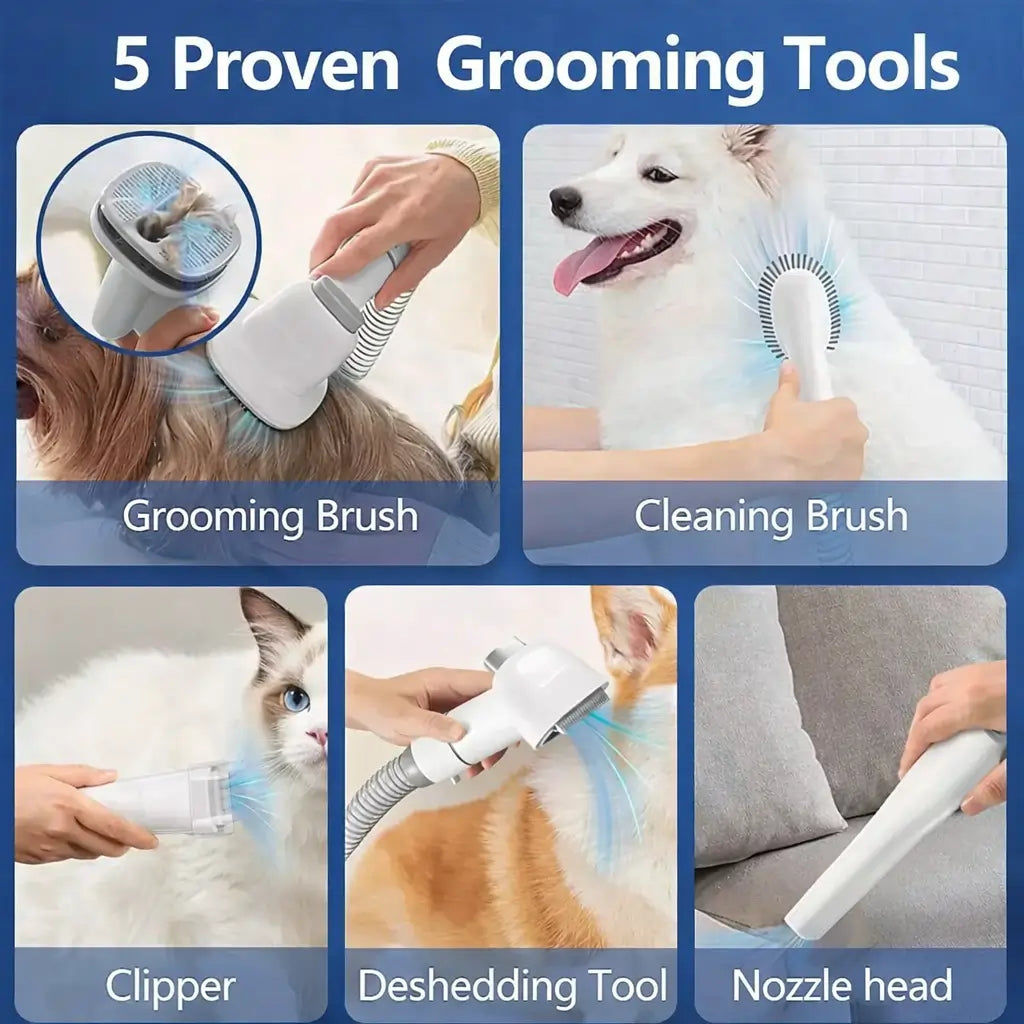 5 Proven Grooming Tools

Grooming Brush

Cleaning Brush

Clipper

Deshedding Tool

Nozzle head