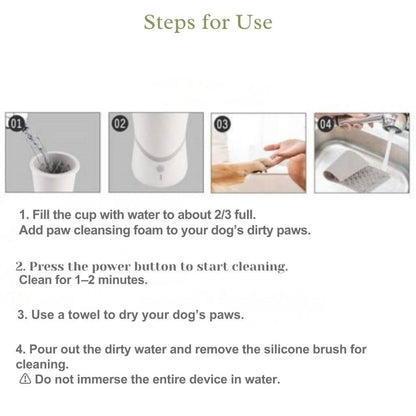 Steps for Use

01

02

03

04

1. Fill the cup with water to about 2/3 full.
Add paw cleansing foam to your dog's dirty paws.

2. Press the power button to start cleaning.
Clean for 1–2 minutes.

3. Use a towel to dry your dog's paws.

4. Pour out the dirty water and remove the silicone brush for cleaning.
⚠ Do not immerse the entire device in water.