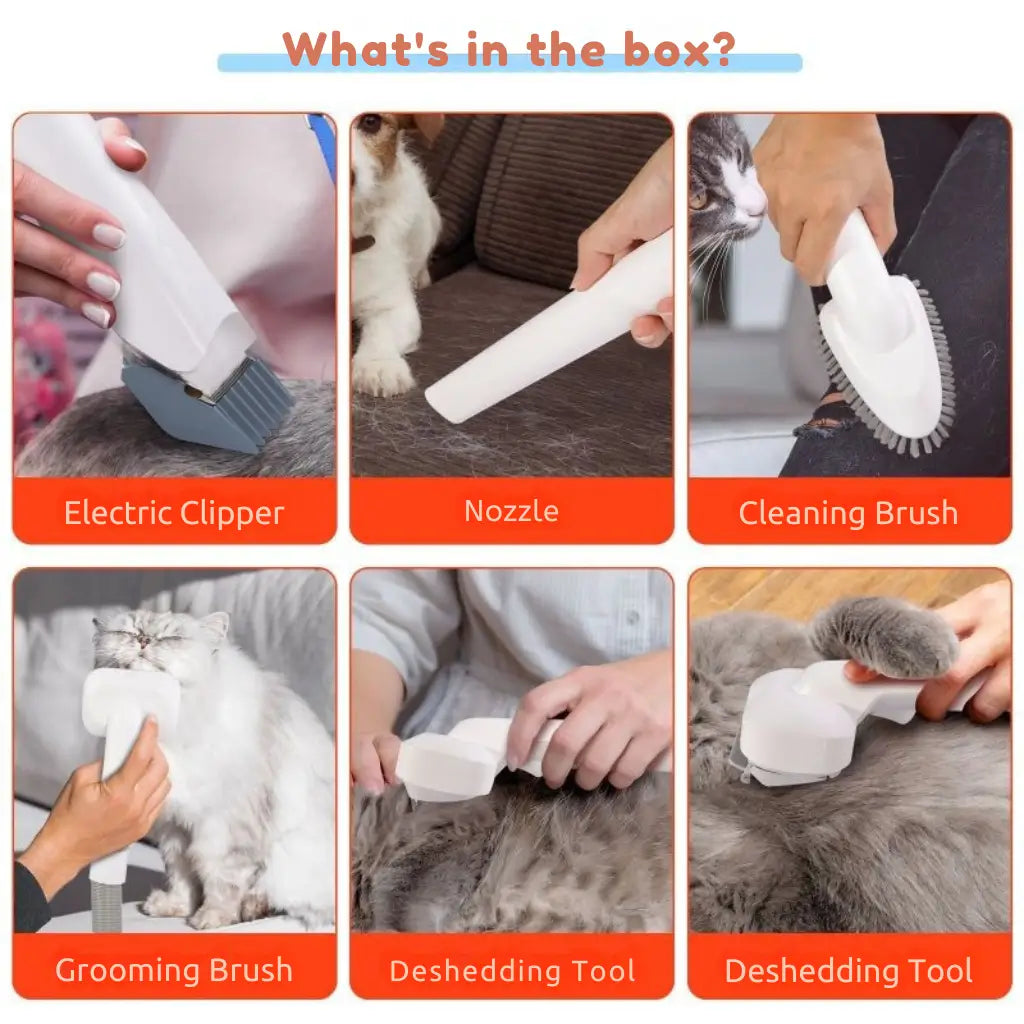 What's in the box?

Electric Clipper

Nozzle

Cleaning Brush

Grooming Brush

Deshedding Tool

Deshedding Tool