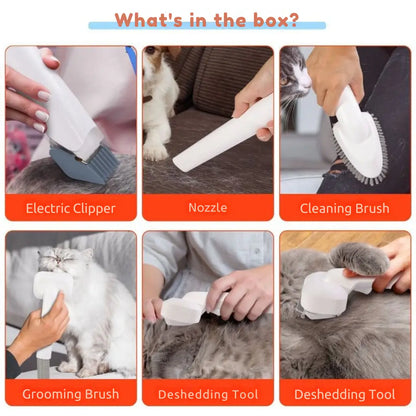 What's in the box?

Electric Clipper

Nozzle

Cleaning Brush

Grooming Brush

Deshedding Tool

Deshedding Tool