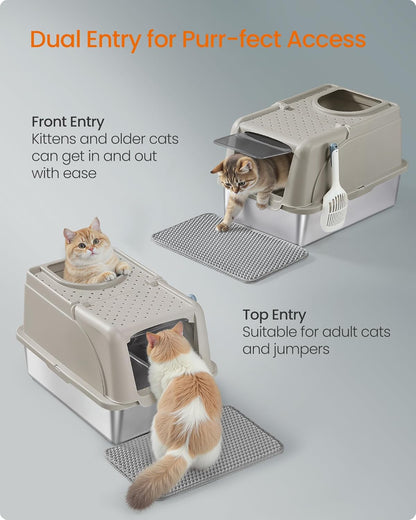 Dual Entry for Purr-fect Access

Front Entry
Kittens and older cats can get in and out with ease

Top Entry
Suitable for adult cats and jumpers