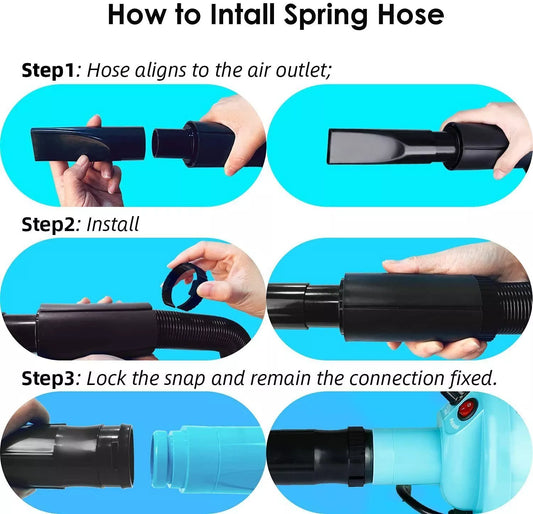 How to Intall Spring Hose

Step1: Hose aligns to the air outlet;

Step2: Install

Step3: Lock the snap and remain the connection fixed.