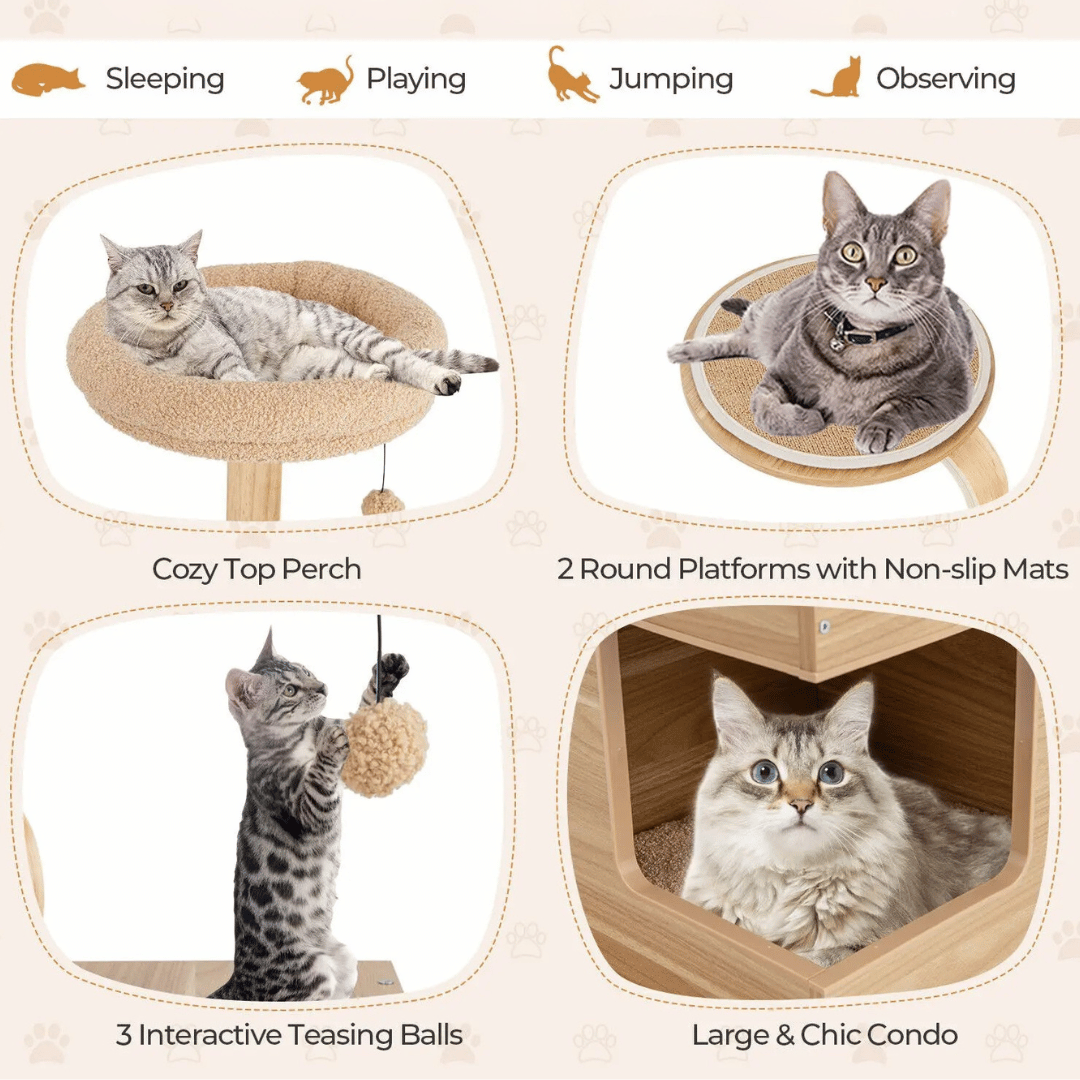 Sleeping Playing Jumping Observing

Cozy Top Perch

2 Round Platforms with Non-slip Mats

3 Interactive Teasing Balls

Large & Chic Condo